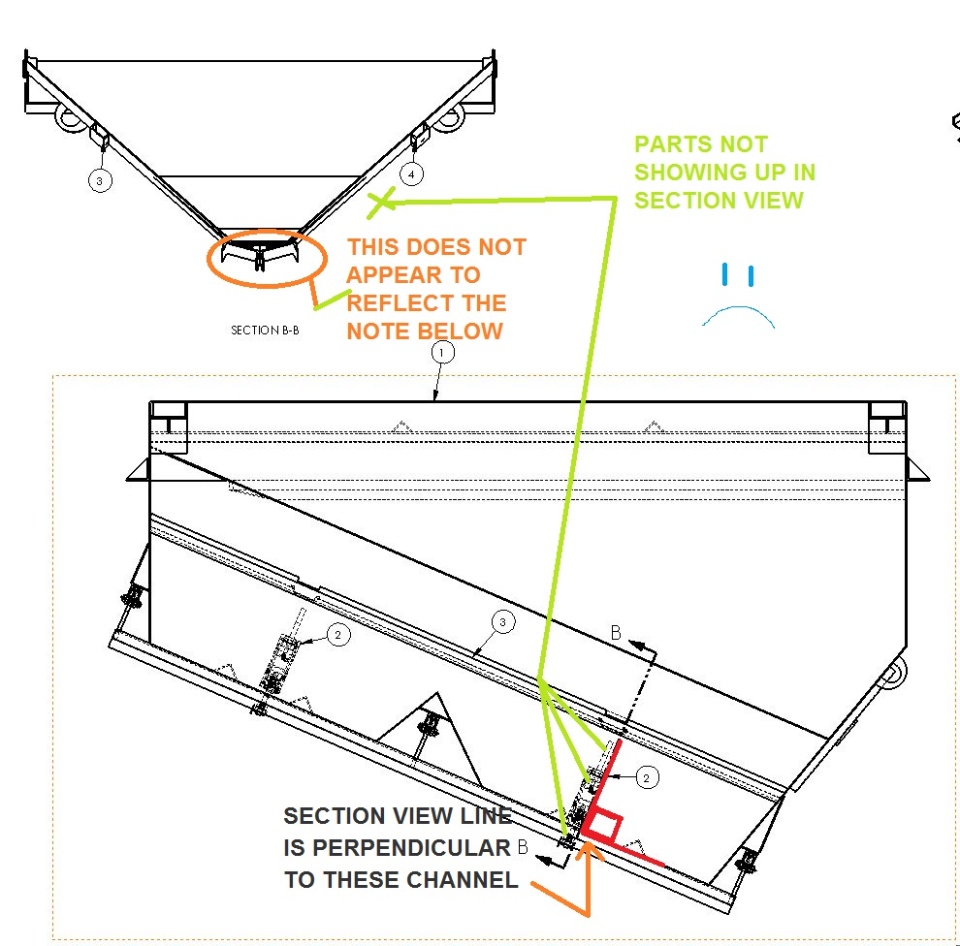 3

4

PARTS NOT SHOWING UP IN SECTION VIEW

THIS DOES NOT APPEAR TO REFLECT THE NOTE BELOW

SECTION B-B

1

2

3

B

2

SECTION VIEW LINE IS PERPENDICULAR TO THESE CHANNEL

B