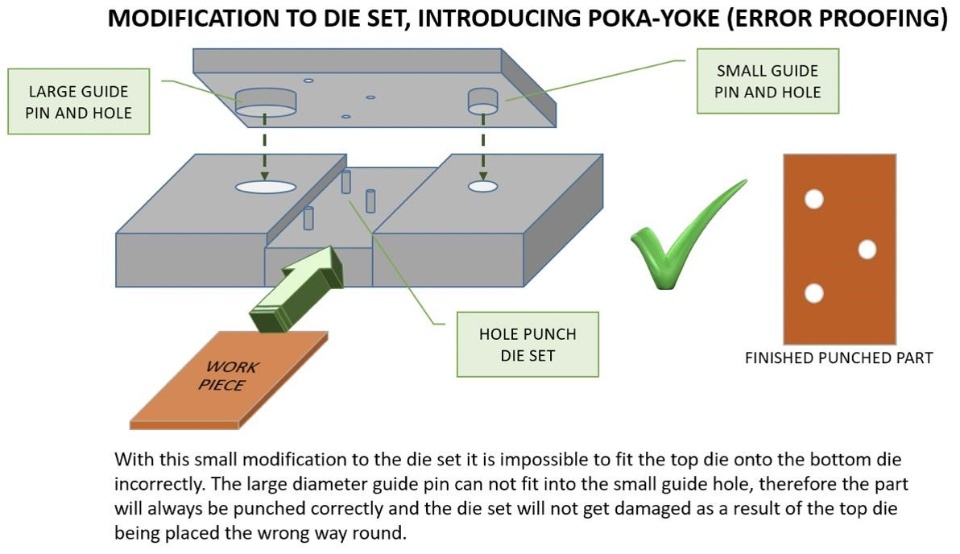 MODIFICATION TO DIE SET, INTRODUCING POKA-YOKE (ERROR PROOFING)

LARGE GUIDE PIN AND HOLE

SMALL GUIDE PIN AND HOLE

HOLE PUNCH DIE SET

WORK PIECE

FINISHED PUNCHED PART

With this small modification to the die set it is impossible to fit the top die onto the bottom die incorrectly. The large diameter guide pin can not fit into the small guide hole, therefore the part will always be punched correctly and the die set will not get damaged as a result of the top die being placed the wrong way round.