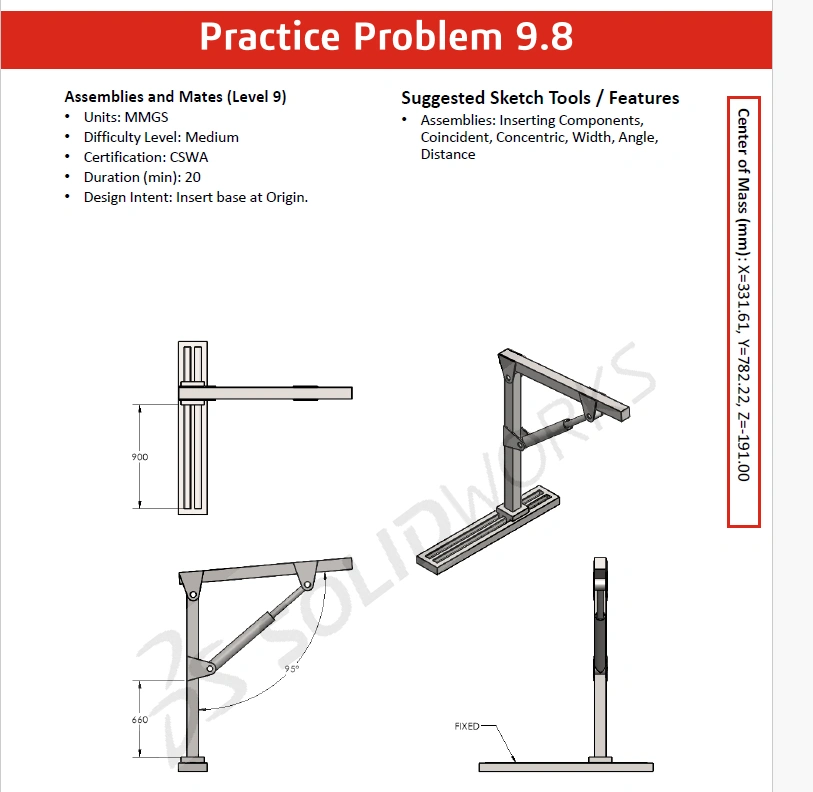 Practice Problem 9.8

Assemblies and Mates (Level 9)
• Units: MMGS
• Difficulty Level: Medium
• Certification: CSWA
• Duration (min): 20
• Design Intent: Insert base at Origin.

Suggested Sketch Tools / Features
• Assemblies: Inserting Components, Coincident, Concentric, Width, Angle, Distance

Center of Mass (mm): X=331.61, Y=782.22, Z=-191.00

900

95°

660

FIXED

SOLIDWORKS