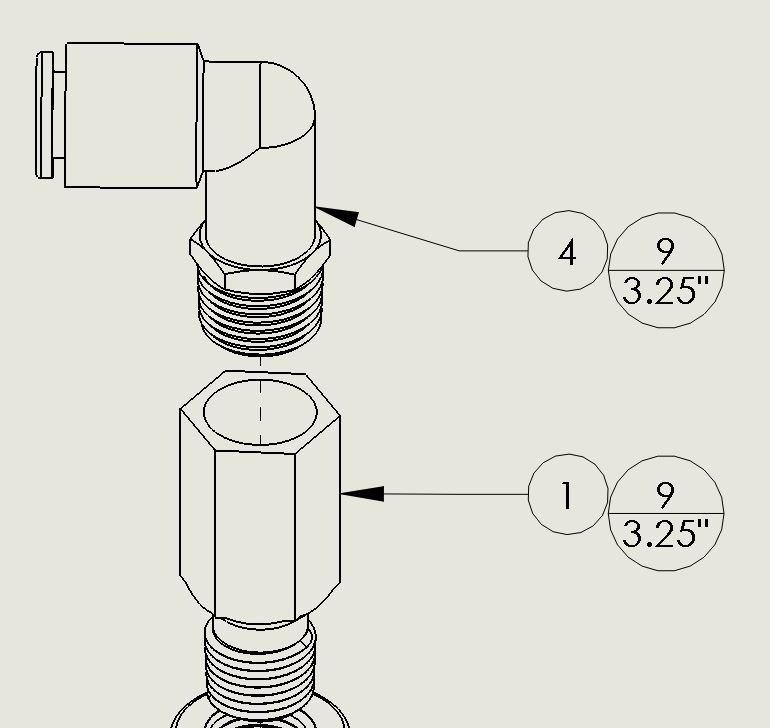 4
9
3.25"

1
9
3.25"