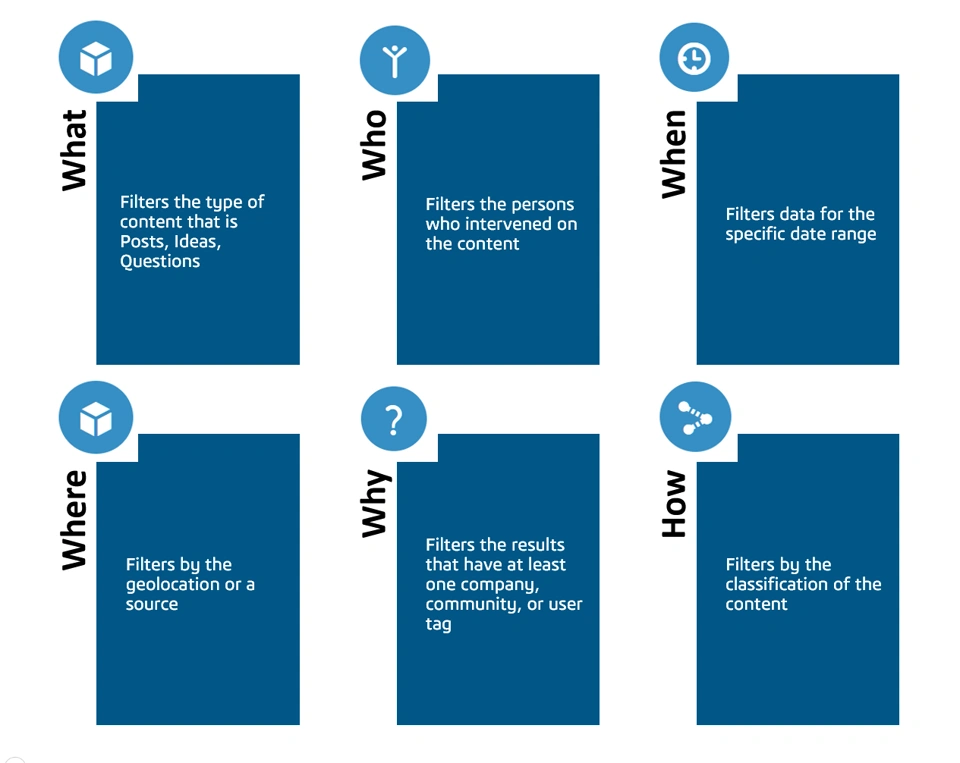 What

Filters the type of content that is Posts, Ideas, Questions

Who

Filters the persons who intervened on the content

When

Filters data for the specific date range

Where

Filters by the geolocation or a source

Why

Filters the results that have at least one company, community, or user tag

How

Filters by the classification of the content