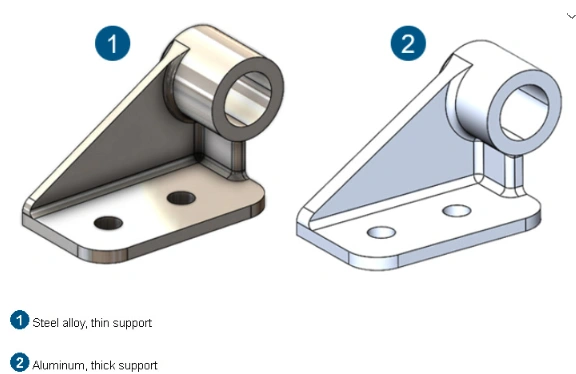 1

2

1 Steel alloy, thin support

2 Aluminum, thick support