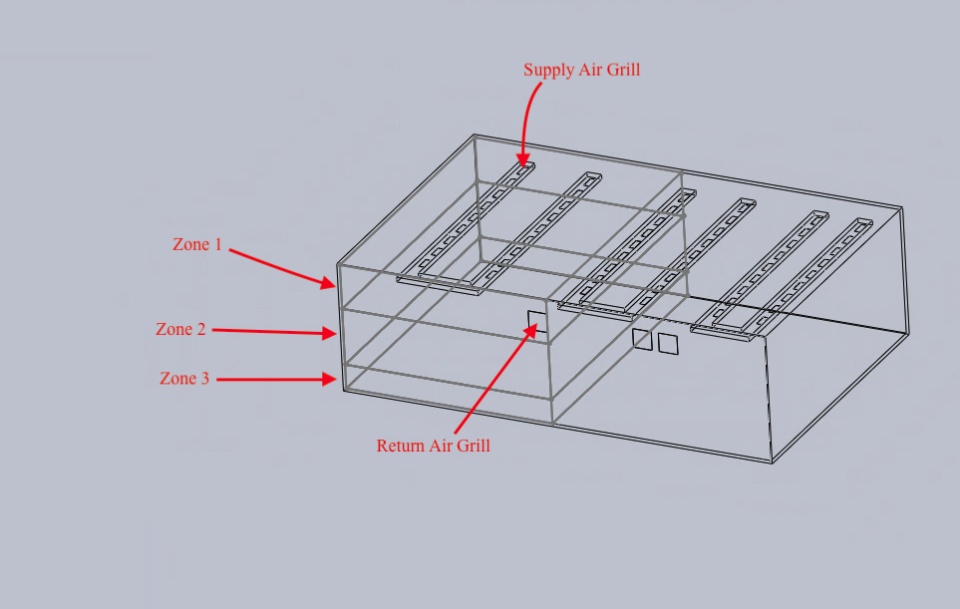 Supply Air Grill

Zone 1

Zone 2

Zone 3

Return Air Grill