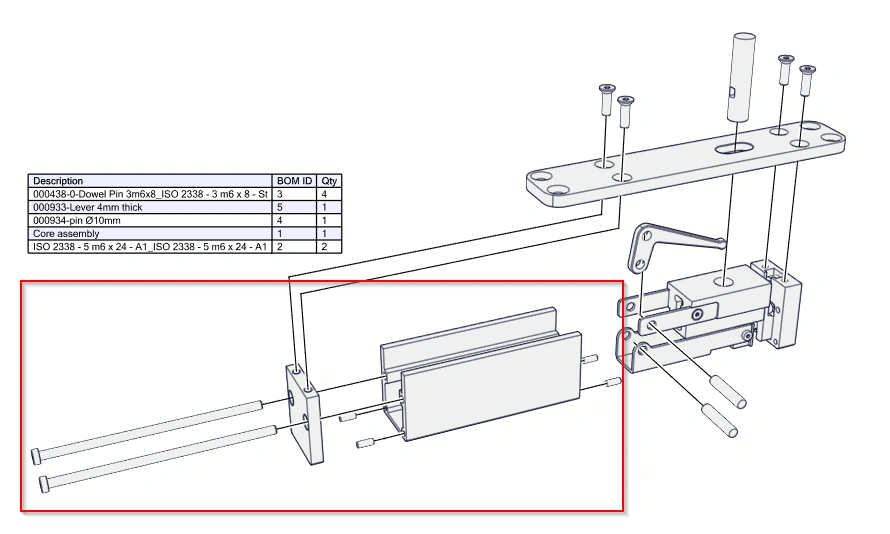 | Description | BOM ID | Qty |
|---|---|---|
| 000438-0-Dowel Pin 3m6x8_ISO 2338 - 3 m6 x 8 - St | 3 | 4 |
| 000933-Lever 4mm thick | 5 | 1 |
| 000934-pin Ø10mm | 4 | 1 |
| Core assembly | 1 | 1 |
| ISO 2338 - 5 m6 x 24 - A1_ISO 2338 - 5 m6 x 24 - A1 | 2 | 2 |