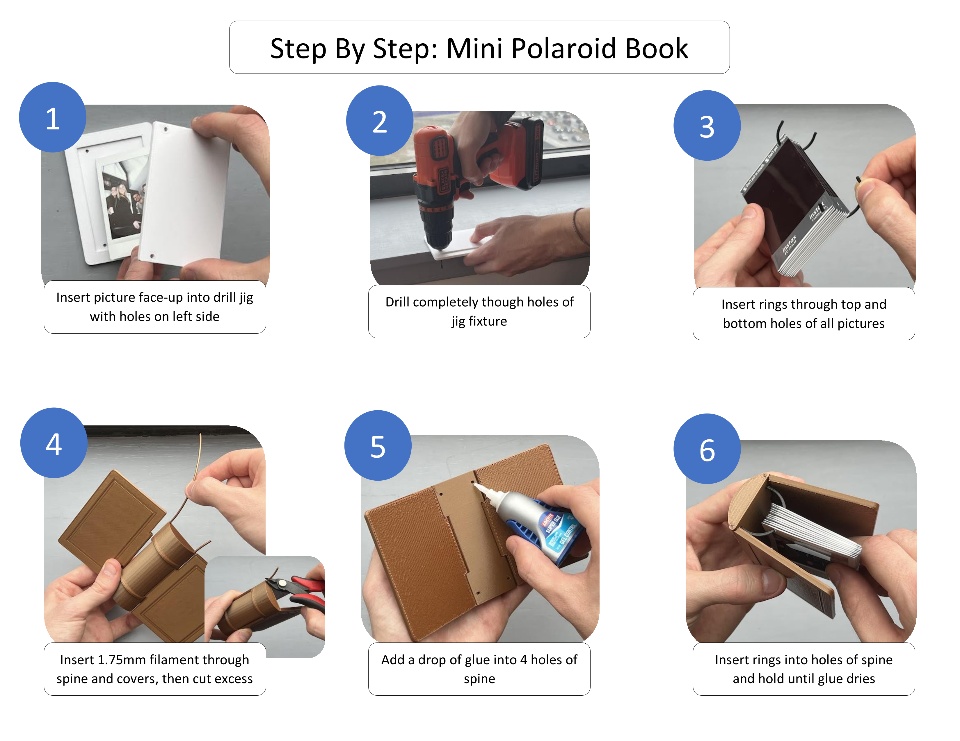 Step By Step: Mini Polaroid Book

1

Insert picture face-up into drill jig with holes on left side

2

Drill completely though holes of jig fixture

3

Insert rings through top and bottom holes of all pictures

4

Insert 1.75mm filament through spine and covers, then cut excess

5

Add a drop of glue into 4 holes of spine

6

Insert rings into holes of spine and hold until glue dries