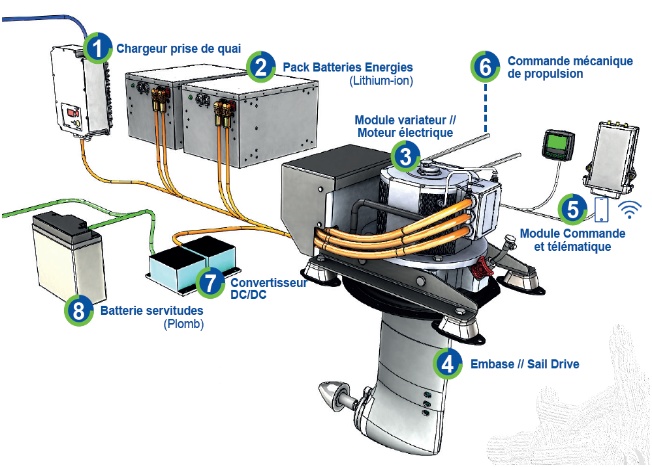 1 Chargeur prise de quai

2 Pack Batteries Energies (Lithium-ion)

6 Commande mécanique de propulsion

Module variateur // Moteur électrique 3

5 Module Commande et télématique

7 Convertisseur DC/DC

8 Batterie servitudes (Plomb)

4 Embase // Sail Drive