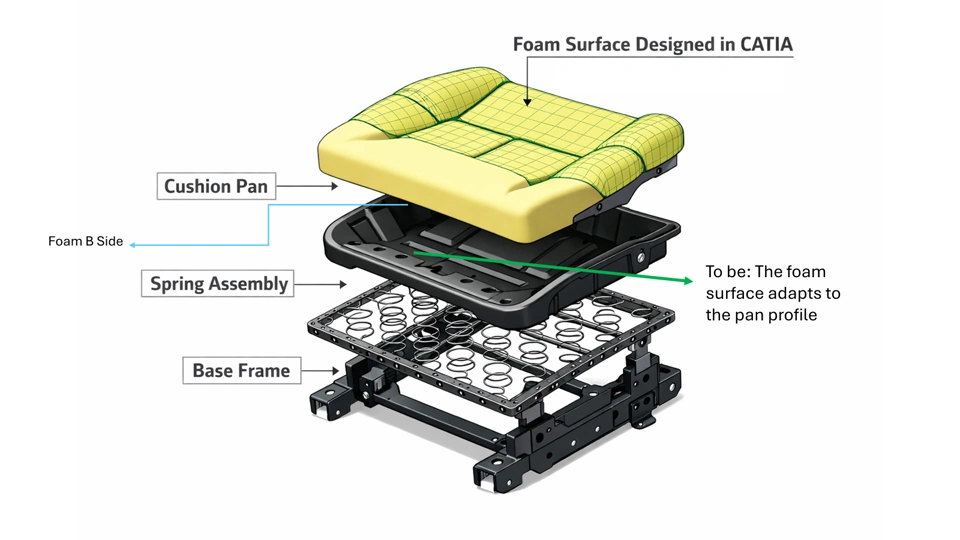 Foam Surface Designed in CATIA

Cushion Pan

Foam B Side

Spring Assembly

To be: The foam surface adapts to the pan profile

Base Frame