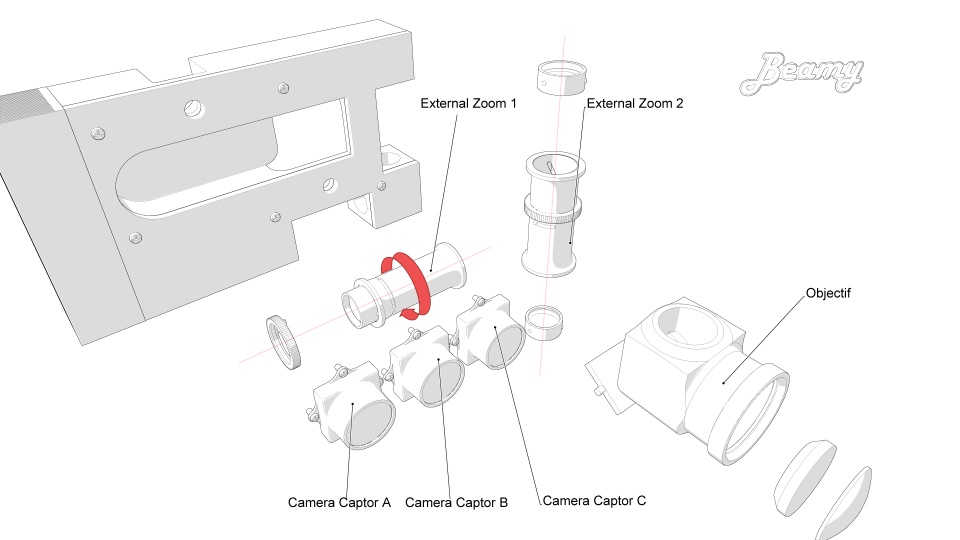 Beamy

External Zoom 1

External Zoom 2

Objectif

Camera Captor A

Camera Captor B

Camera Captor C