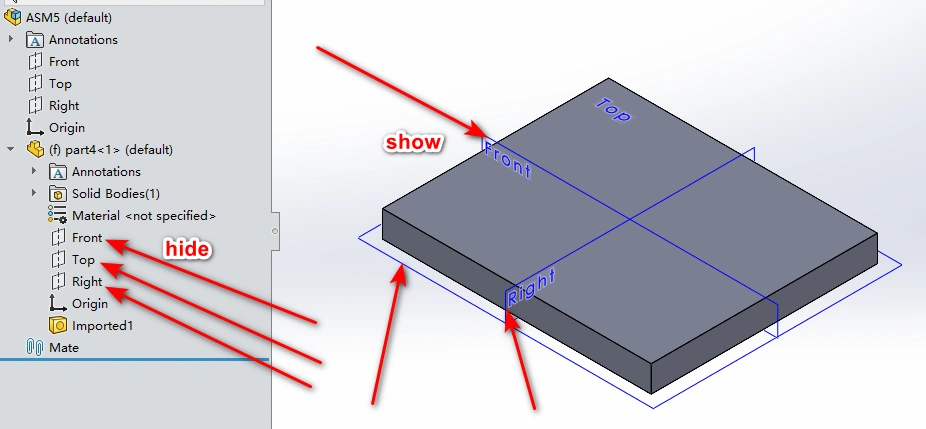 ASM5 (default)
Annotations
Front
Top
Right
Origin
(f) part4<1> (default)
Annotations
Solid Bodies(1)
Material <not specified>
Front
Top
Right
Origin
Imported1
Mate

hide

show

Top
Front
Right