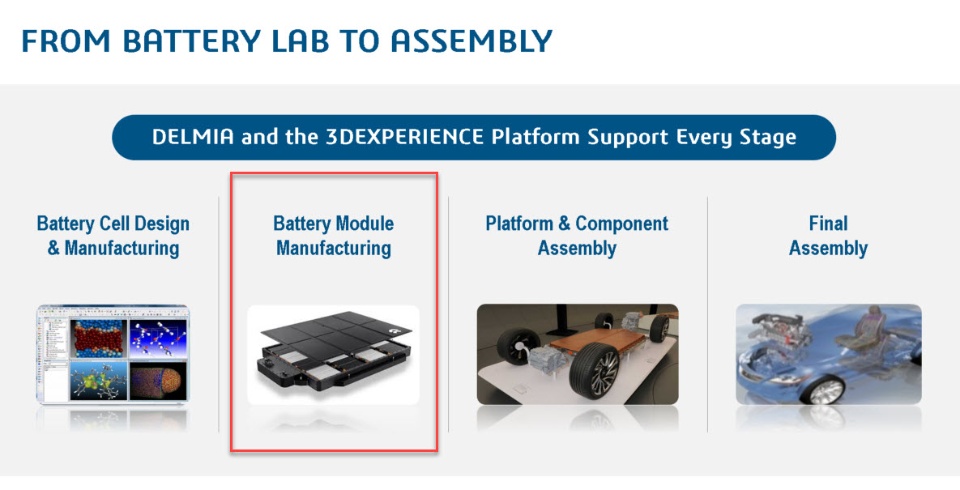 FROM BATTERY LAB TO ASSEMBLY

DELMIA and the 3DEXPERIENCE Platform Support Every Stage

Battery Cell Design & Manufacturing

Battery Module Manufacturing

Platform & Component Assembly

Final Assembly