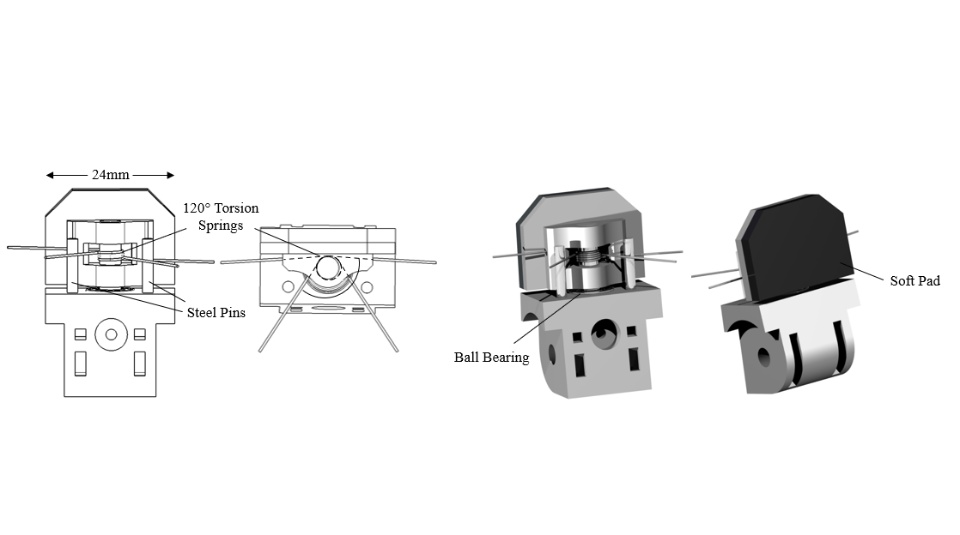 24mm

120° Torsion Springs

Steel Pins

Ball Bearing

Soft Pad