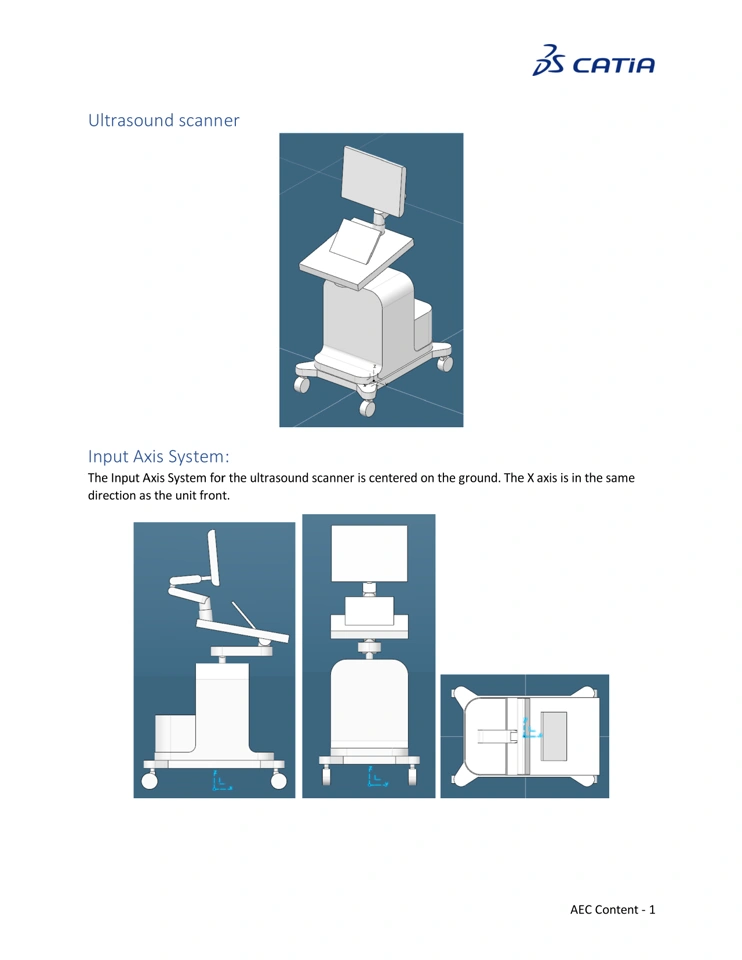 3DS CATIA

Ultrasound scanner

Input Axis System:

The Input Axis System for the ultrasound scanner is centered on the ground. The X axis is in the same direction as the unit front.

AEC Content - 1