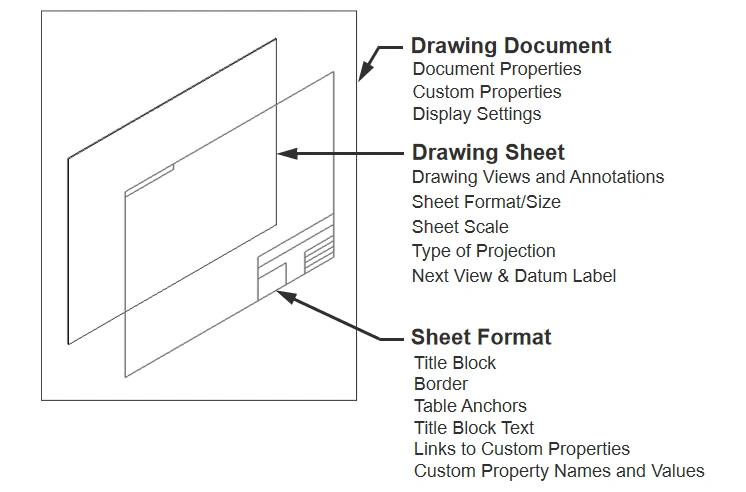 Drawing Document
Document Properties
Custom Properties
Display Settings

Drawing Sheet
Drawing Views and Annotations
Sheet Format/Size
Sheet Scale
Type of Projection
Next View & Datum Label

Sheet Format
Title Block
Border
Table Anchors
Title Block Text
Links to Custom Properties
Custom Property Names and Values