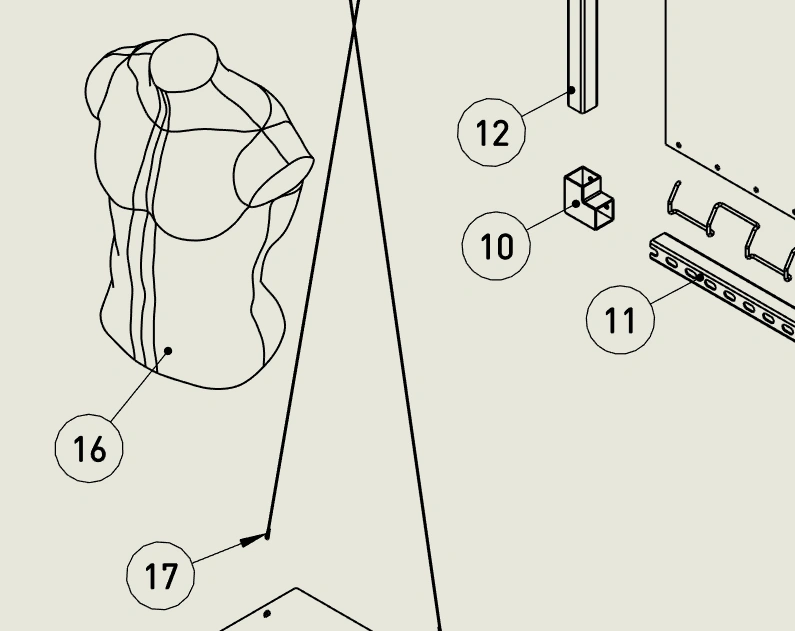 12

10

11

16

17