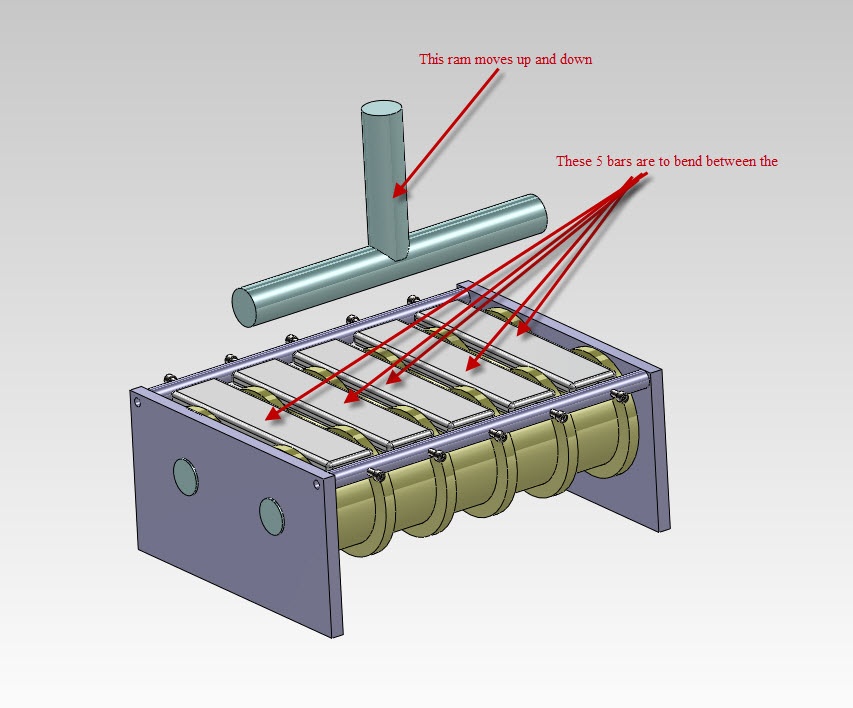 This ram moves up and down

These 5 bars are to bend between the