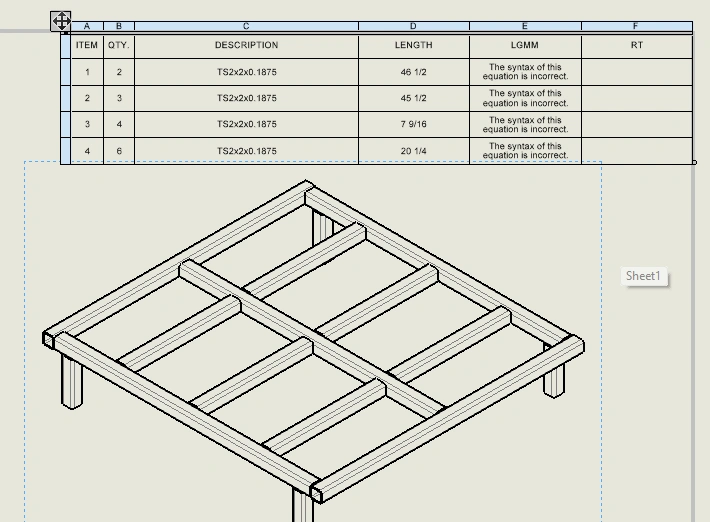 | A | B | C | D | E | F |
|---|---|---|---|---|---|
| ITEM | QTY. | DESCRIPTION | LENGTH | LGMM | RT |
| 1 | 2 | TS2x2x0.1875 | 46 1/2 | The syntax of this equation is incorrect. | |
| 2 | 3 | TS2x2x0.1875 | 45 1/2 | The syntax of this equation is incorrect. | |
| 3 | 4 | TS2x2x0.1875 | 7 9/16 | The syntax of this equation is incorrect. | |
| 4 | 6 | TS2x2x0.1875 | 20 1/4 | The syntax of this equation is incorrect. | |

Sheet1