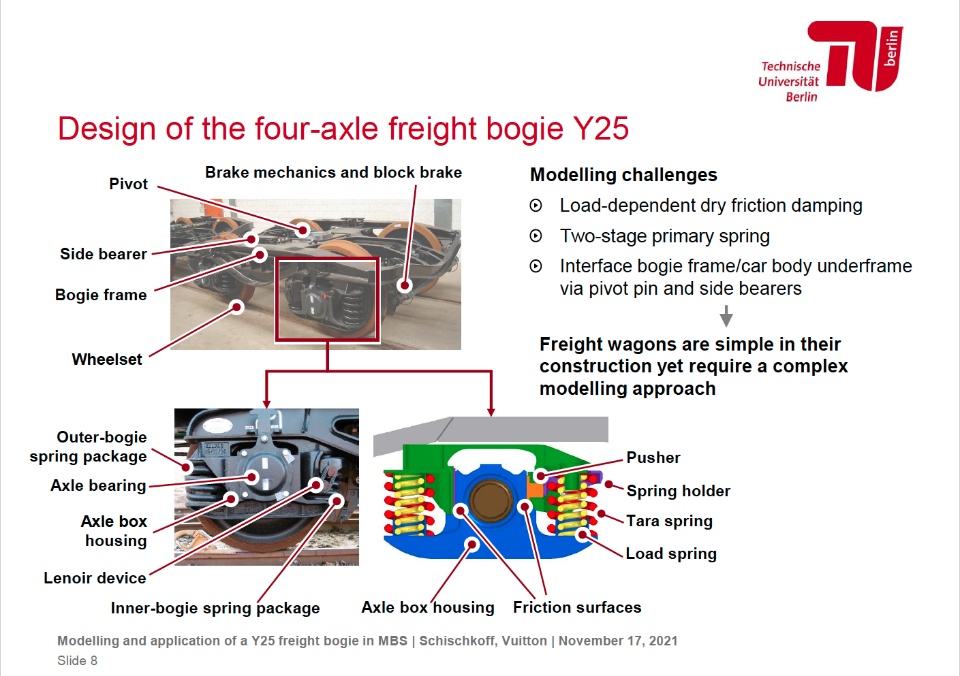 Technische Universität Berlin

berlin

Design of the four-axle freight bogie Y25

Pivot

Brake mechanics and block brake

Side bearer

Bogie frame

Wheelset

Modelling challenges

Load-dependent dry friction damping

Two-stage primary spring

Interface bogie frame/car body underframe via pivot pin and side bearers

Freight wagons are simple in their construction yet require a complex modelling approach

Outer-bogie spring package

Axle bearing

Axle box housing

Lenoir device

Inner-bogie spring package

Pusher

Spring holder

Tara spring

Load spring

Axle box housing

Friction surfaces

Modelling and application of a Y25 freight bogie in MBS | Schischkoff, Vuitton | November 17, 2021
Slide 8