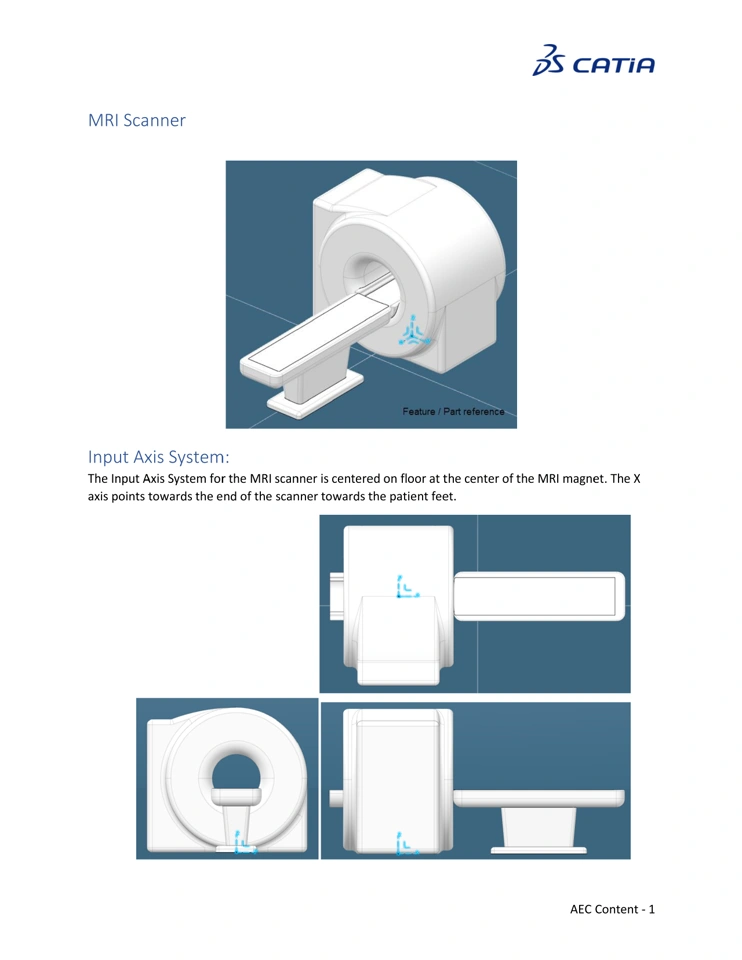 3DS CATIA

MRI Scanner

Feature / Part reference

Input Axis System:

The Input Axis System for the MRI scanner is centered on floor at the center of the MRI magnet. The X axis points towards the end of the scanner towards the patient feet.

AEC Content - 1