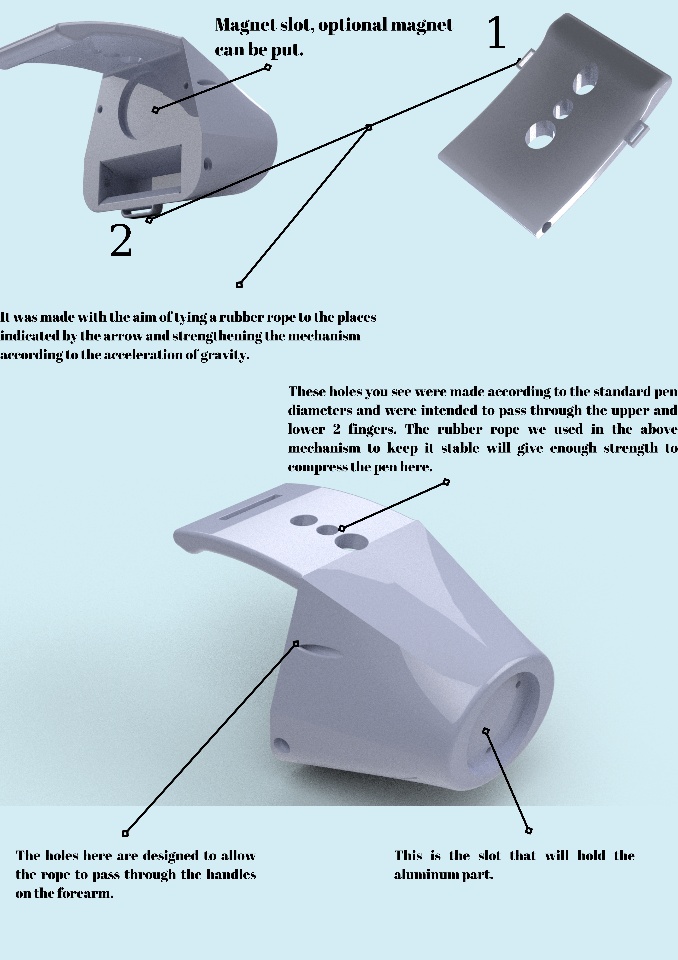 Magnet slot, optional magnet can be put.

1

2

It was made with the aim of tying a rubber rope to the places indicated by the arrow and strengthening the mechanism according to the acceleration of gravity.

These holes you see were made according to the standard pen diameters and were intended to pass through the upper and lower 2 fingers. The rubber rope we used in the above mechanism to keep it stable will give enough strength to compress the pen here.

The holes here are designed to allow the rope to pass through the handles on the forearm.

This is the slot that will hold the aluminum part.