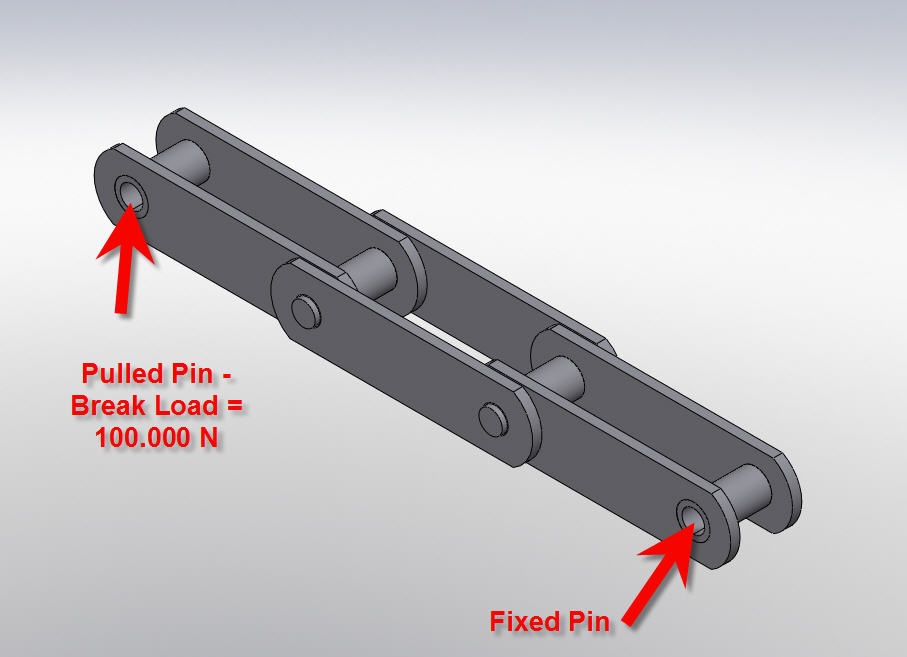 Pulled Pin - Break Load = 100.000 N

Fixed Pin