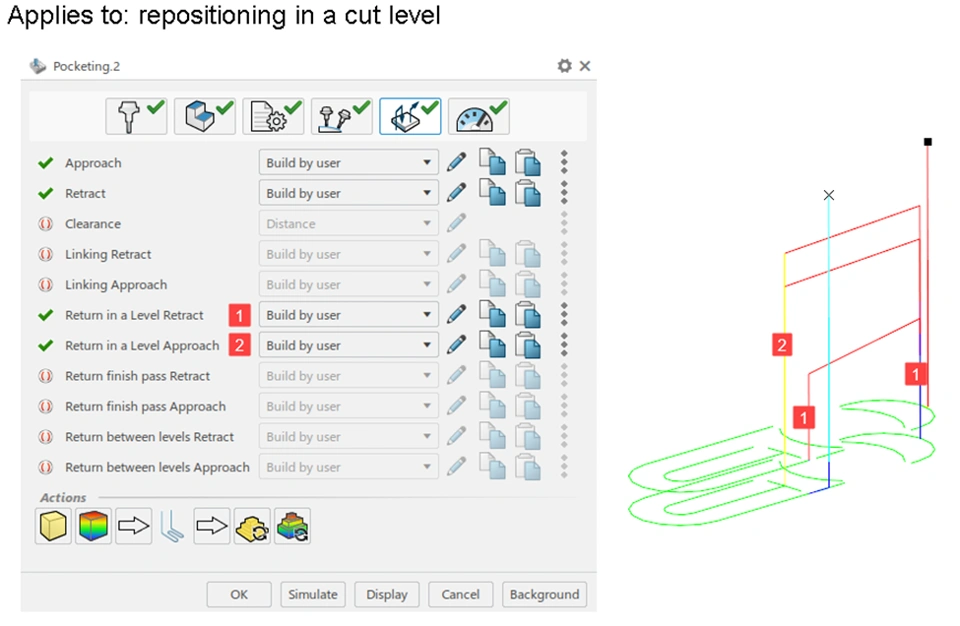 Applies to: repositioning in a cut level

Pocketing.2

| | | |
|---|---|---|
| Approach | | Build by user |
| Retract | | Build by user |
| Clearance | | Distance |
| Linking Retract | | Build by user |
| Linking Approach | | Build by user |
| Return in a Level Retract | 1 | Build by user |
| Return in a Level Approach | 2 | Build by user |
| Return finish pass Retract | | Build by user |
| Return finish pass Approach | | Build by user |
| Return between levels Retract | | Build by user |
| Return between levels Approach | | Build by user |

Actions

OK Simulate Display Cancel Background

2
1
1