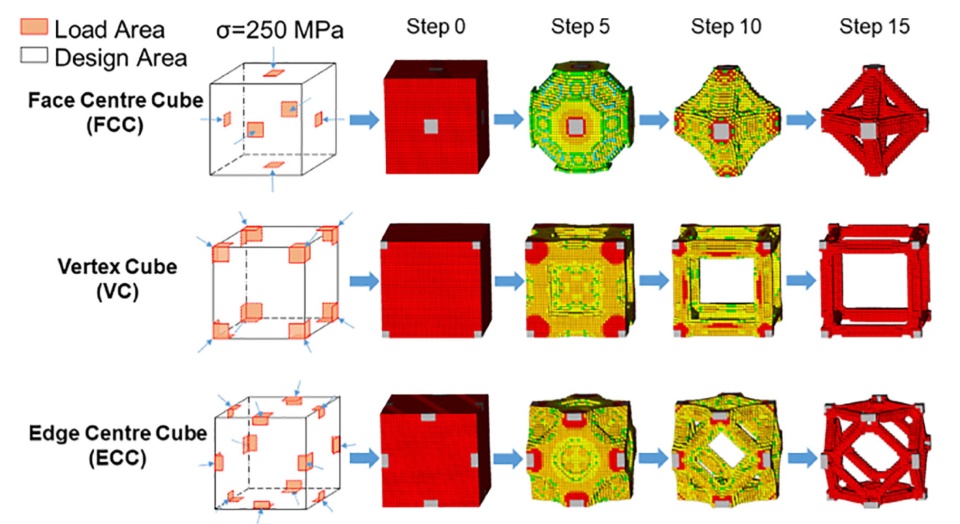 Load Area
Design Area
σ=250 MPa
Step 0
Step 5
Step 10
Step 15
Face Centre Cube (FCC)
Vertex Cube (VC)
Edge Centre Cube (ECC)