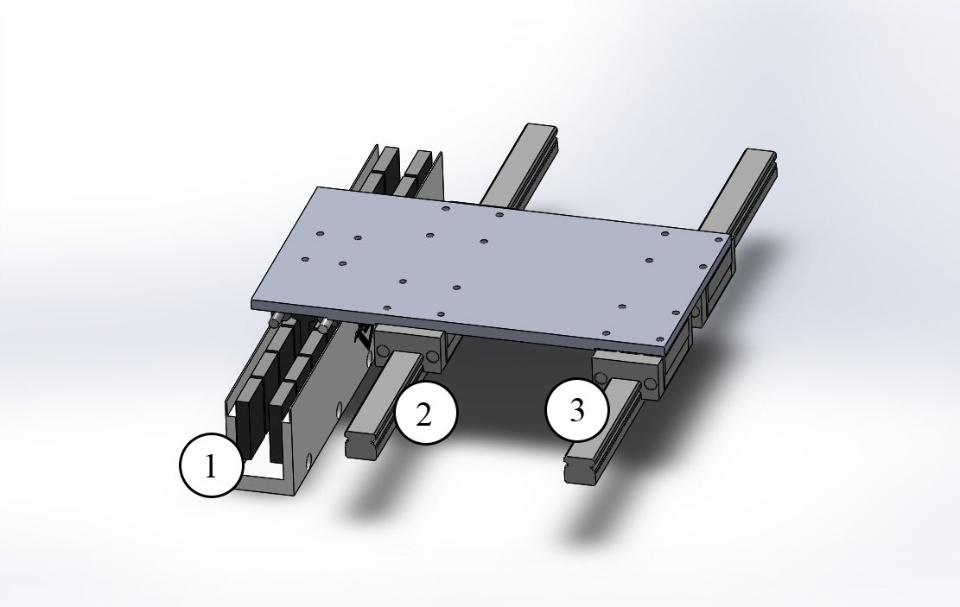 1
2
3