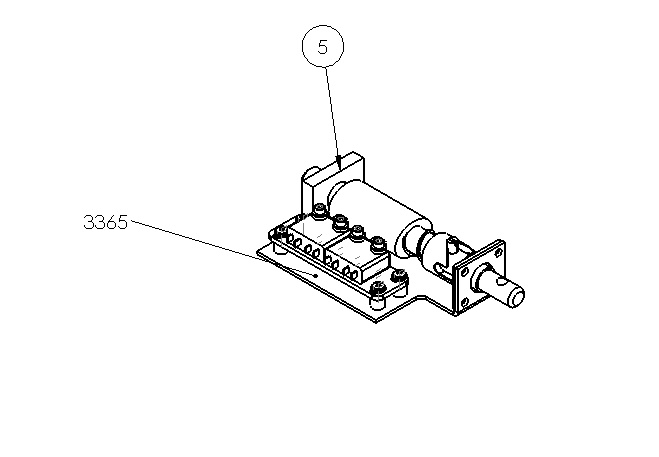 5

3365