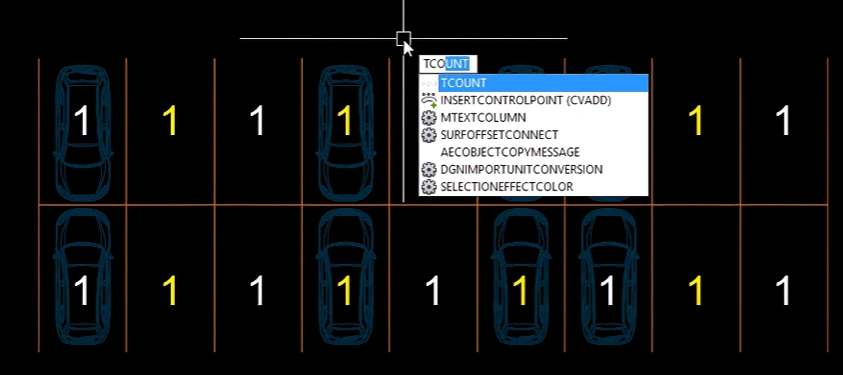 TCOUNT

TCOUNT
INSERTCONTROLPOINT (CVADD)
MTEXTCOLUMN
SURFOFFSETCONNECT
AECOBJECTCOPYMESSAGE
DGNIMPORTUNITCONVERSION
SELECTIONEFFECTCOLOR

1 1 1 1 1 1

1 1 1 1 1 1 1 1 1