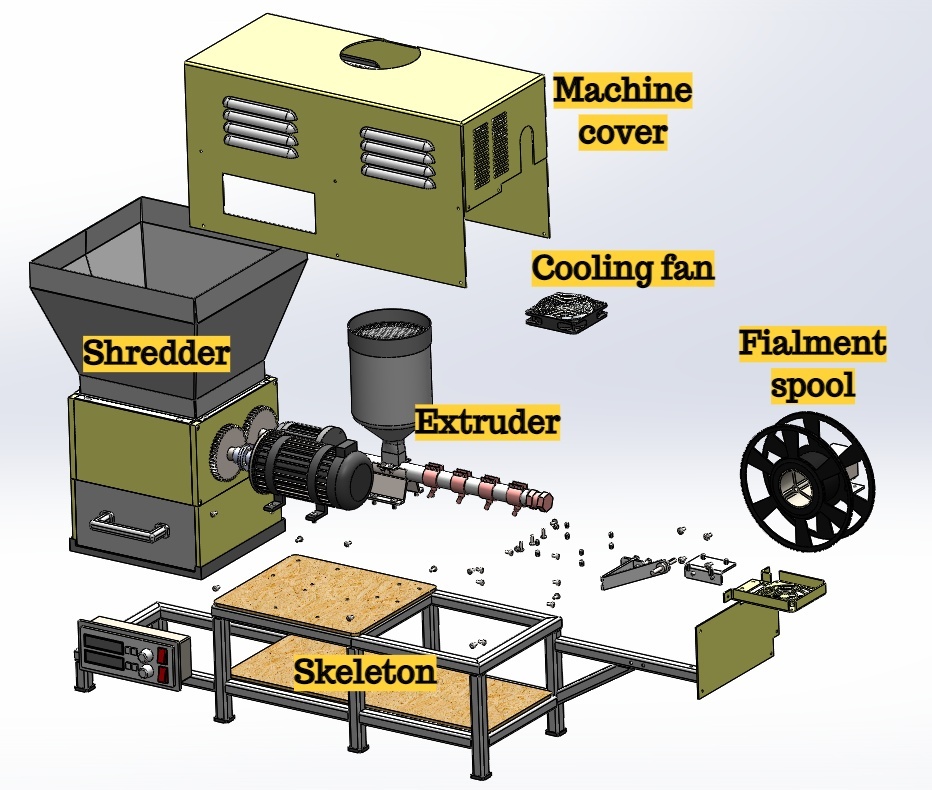 Machine cover

Cooling fan

Shredder

Fialment spool

Extruder

Skeleton