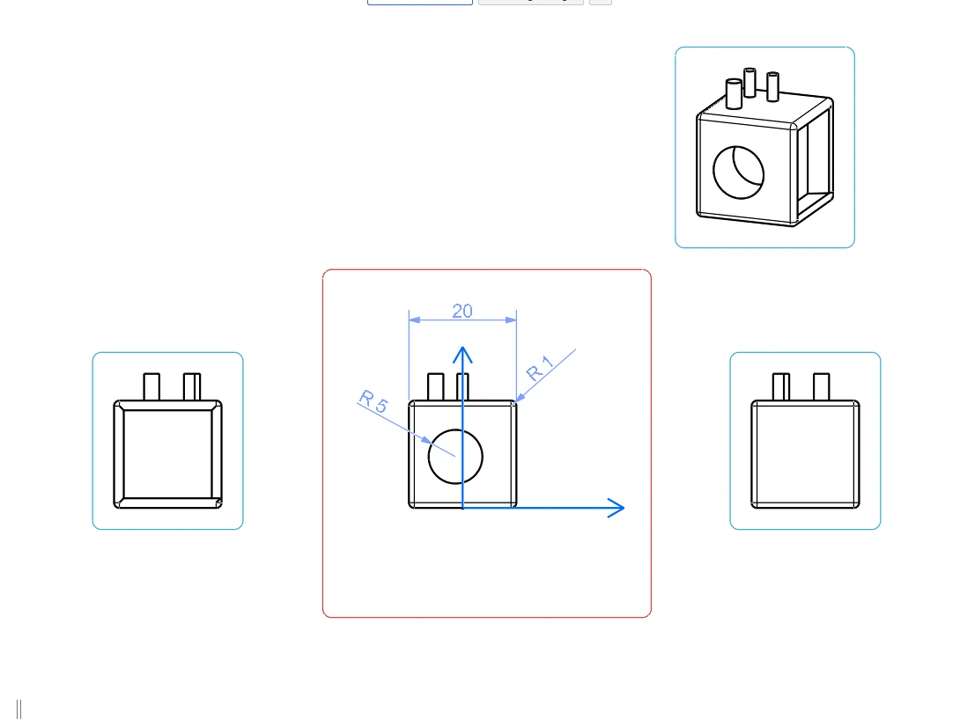 20
R 1
R 5