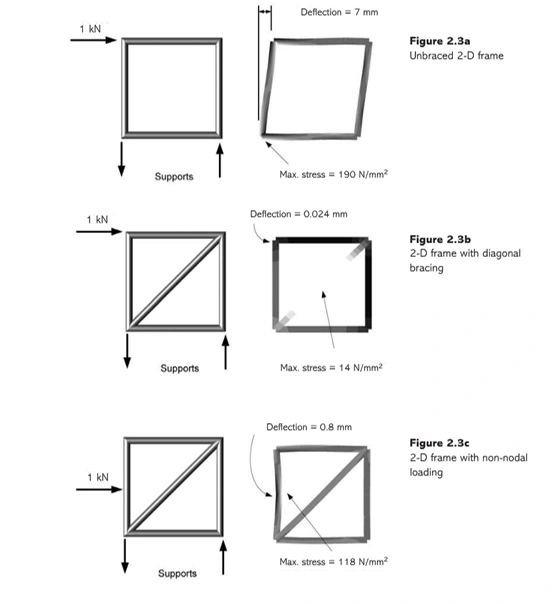 1 kN

Supports

Deflection = 7 mm

Max. stress = 190 N/mm$^2$

**Figure 2.3a**
Unbraced 2-D frame

1 kN

Supports

Deflection = 0.024 mm

Max. stress = 14 N/mm$^2$

**Figure 2.3b**
2-D frame with diagonal bracing

1 kN

Supports

Deflection = 0.8 mm

Max. stress = 118 N/mm$^2$

**Figure 2.3c**
2-D frame with non-nodal loading