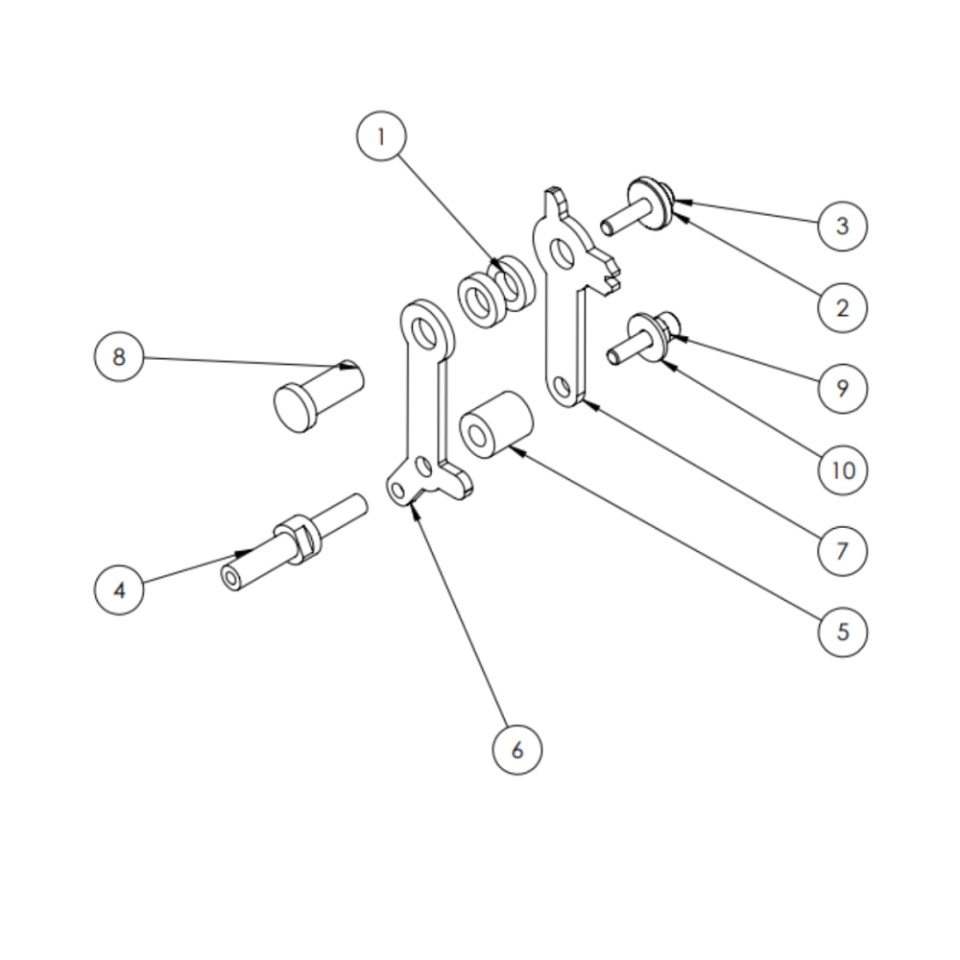 1
3
2
8
9
10
7
4
5
6