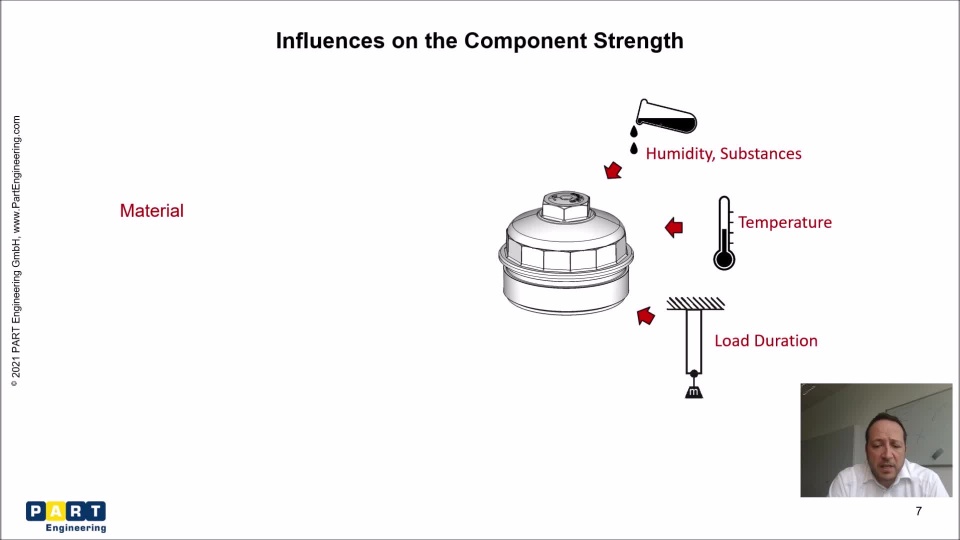 Influences on the Component Strength

© 2021 PART Engineering GmbH, www.PartEngineering.com

Material

Humidity, Substances

Temperature

Load Duration

m

PART
Engineering

7