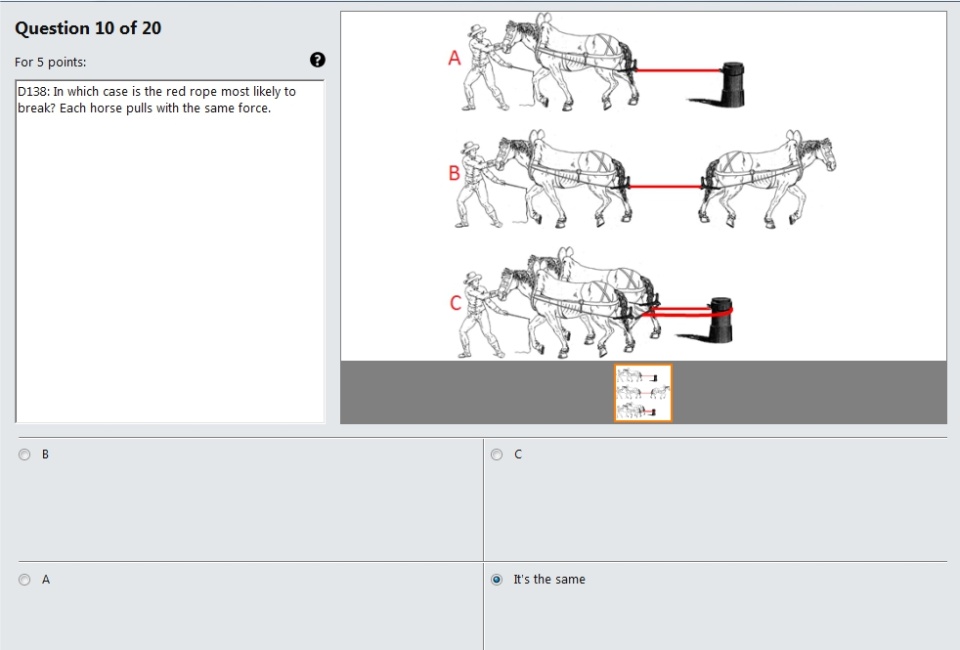 Question 10 of 20

For 5 points:

?

D138: In which case is the red rope most likely to break? Each horse pulls with the same force.

A

B

C

B

C

A

It's the same