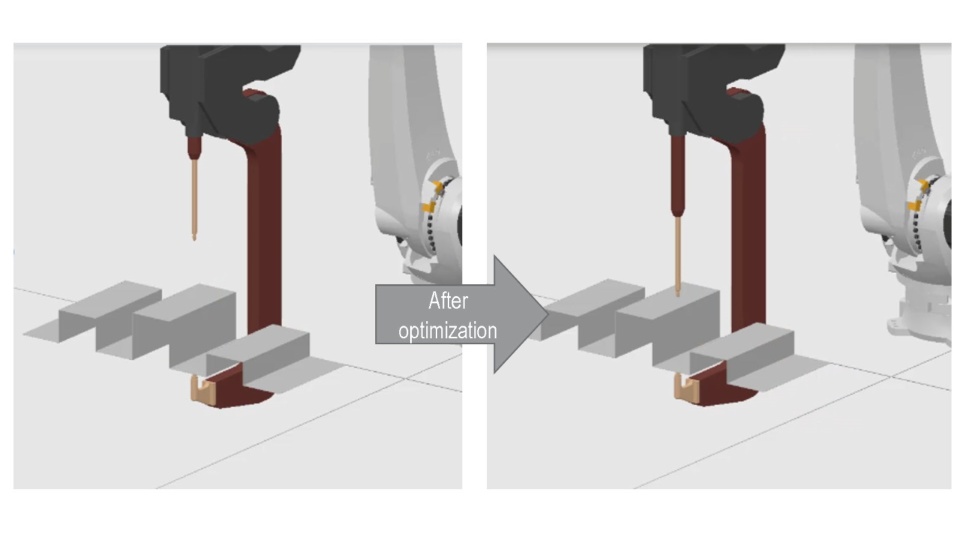 After optimization