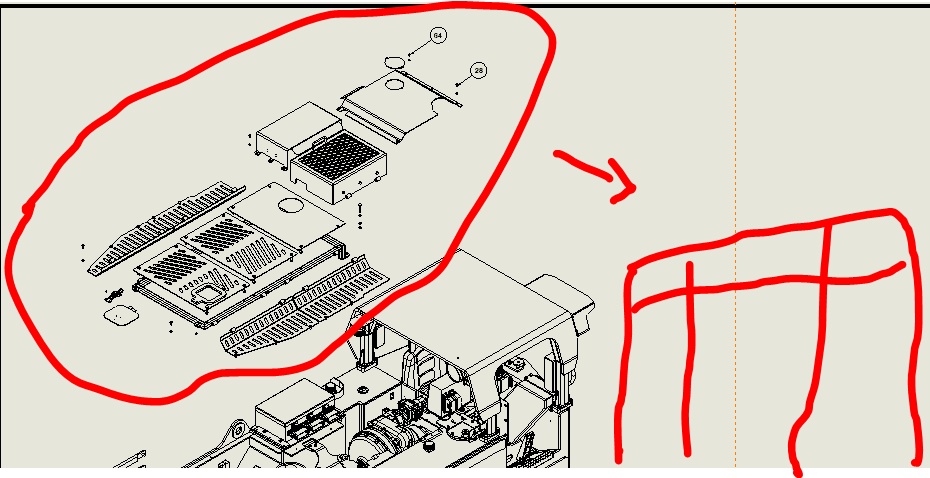 64

28