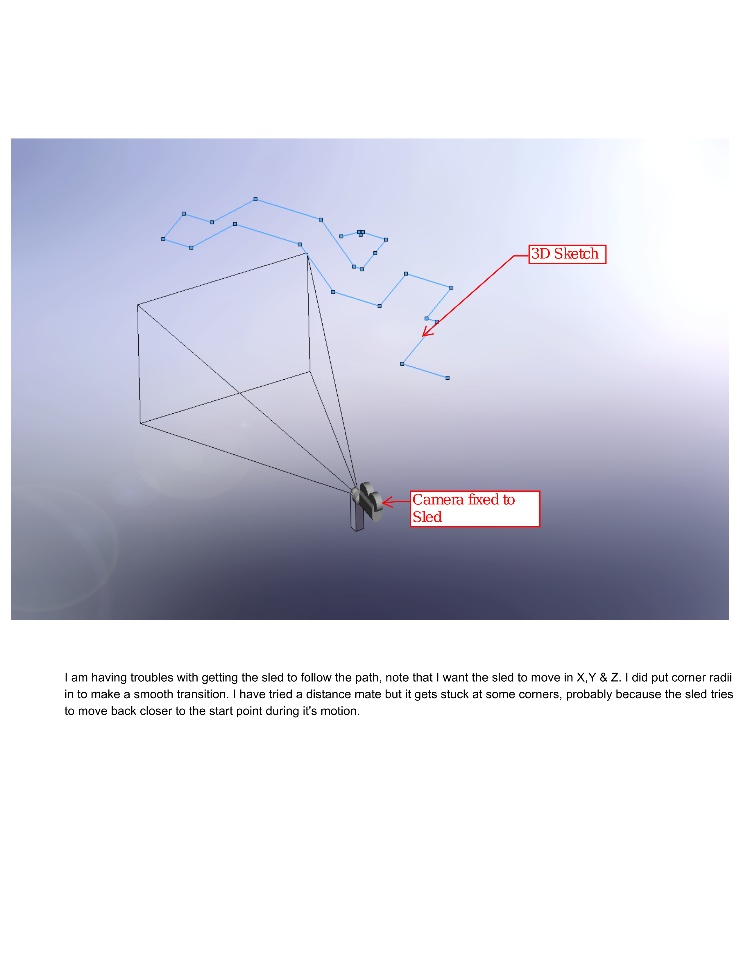 3D Sketch

Camera fixed to Sled

I am having troubles with getting the sled to follow the path, note that I want the sled to move in X,Y & Z. I did put corner radii in to make a smooth transition. I have tried a distance mate but it gets stuck at some corners, probably because the sled tries to move back closer to the start point during it's motion.