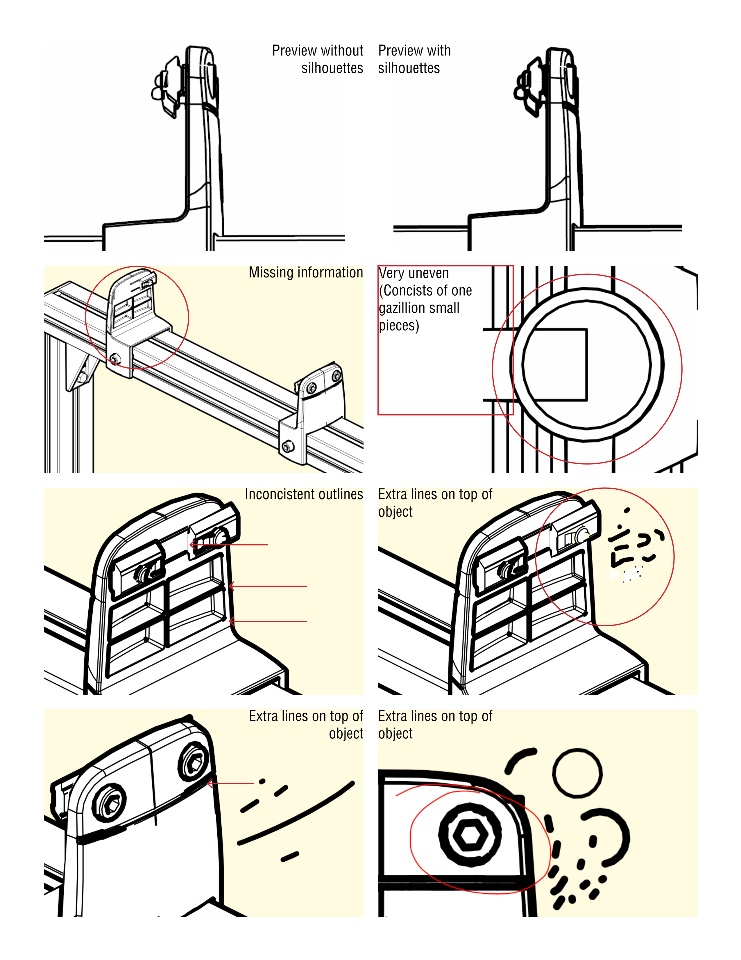 Preview without silhouettes

Preview with silhouettes

Missing information

Very uneven (Concists of one gazillion small pieces)

Inconcistent outlines

Extra lines on top of object

Extra lines on top of object

Extra lines on top of object