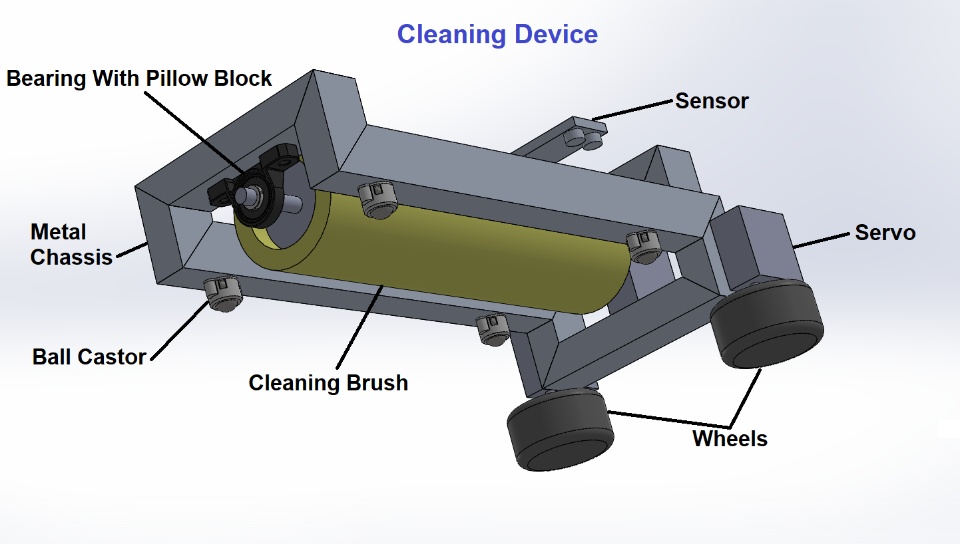 Cleaning Device

Bearing With Pillow Block

Sensor

Metal Chassis

Servo

Ball Castor

Cleaning Brush

Wheels