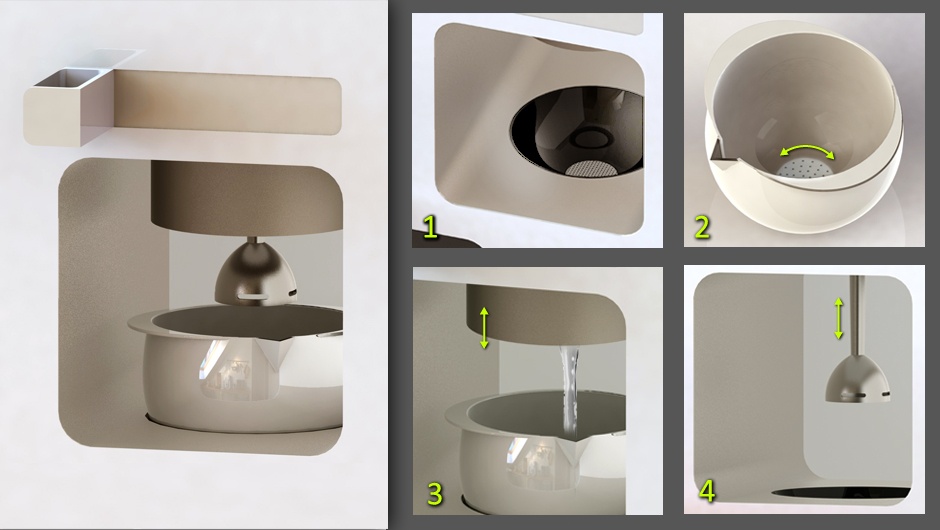 1

2

3

4