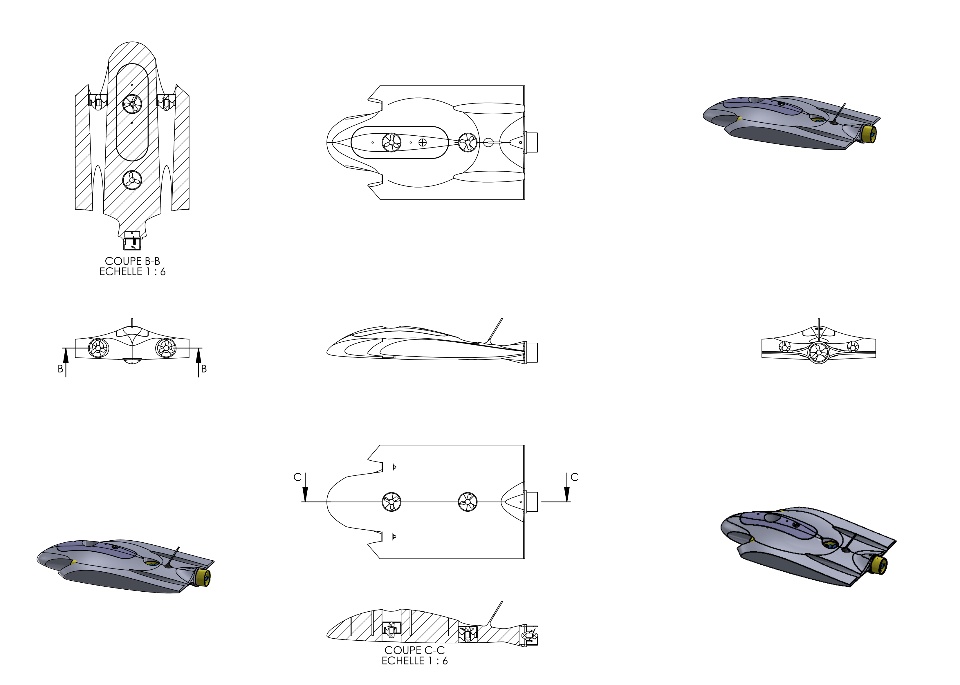 COUPE B-B
ECHELLE 1 : 6

B
B

C
C

COUPE C-C
ECHELLE 1 : 6