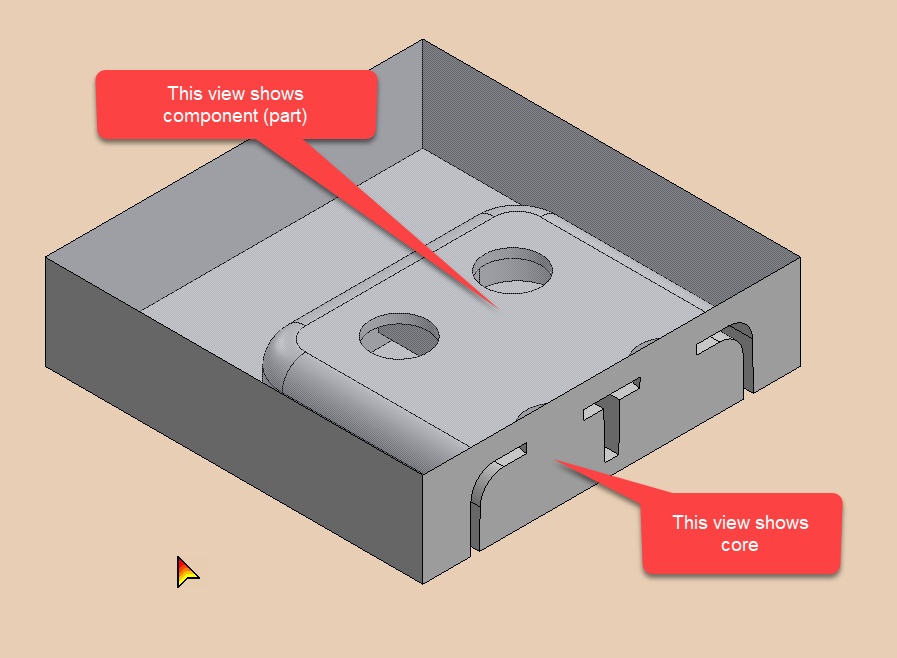 This view shows component (part)

This view shows core