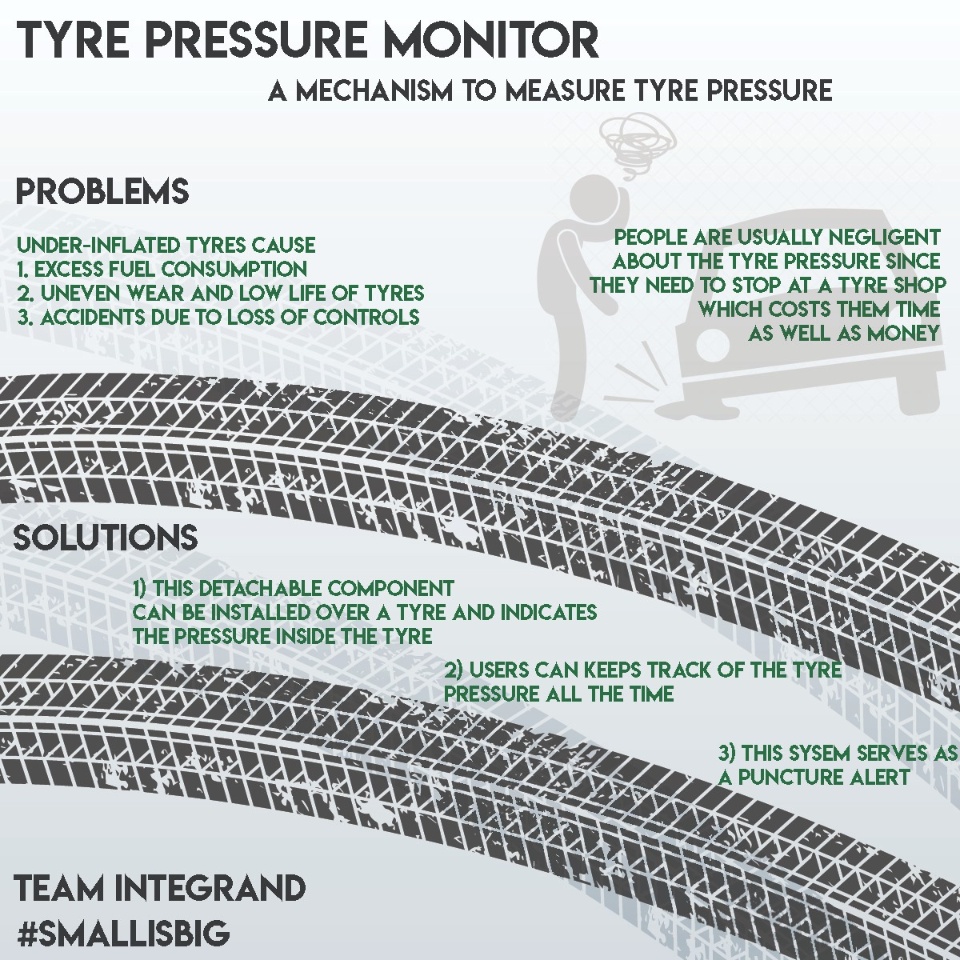 TYRE PRESSURE MONITOR

A MECHANISM TO MEASURE TYRE PRESSURE

PROBLEMS

UNDER-INFLATED TYRES CAUSE
1. EXCESS FUEL CONSUMPTION
2. UNEVEN WEAR AND LOW LIFE OF TYRES
3. ACCIDENTS DUE TO LOSS OF CONTROLS

PEOPLE ARE USUALLY NEGLIGENT ABOUT THE TYRE PRESSURE SINCE THEY NEED TO STOP AT A TYRE SHOP WHICH COSTS THEM TIME AS WELL AS MONEY

SOLUTIONS

1) THIS DETACHABLE COMPONENT CAN BE INSTALLED OVER A TYRE AND INDICATES THE PRESSURE INSIDE THE TYRE

2) USERS CAN KEEPS TRACK OF THE TYRE PRESSURE ALL THE TIME

3) THIS SYSEM SERVES AS A PUNCTURE ALERT

TEAM INTEGRAND
#SMALLISBIG