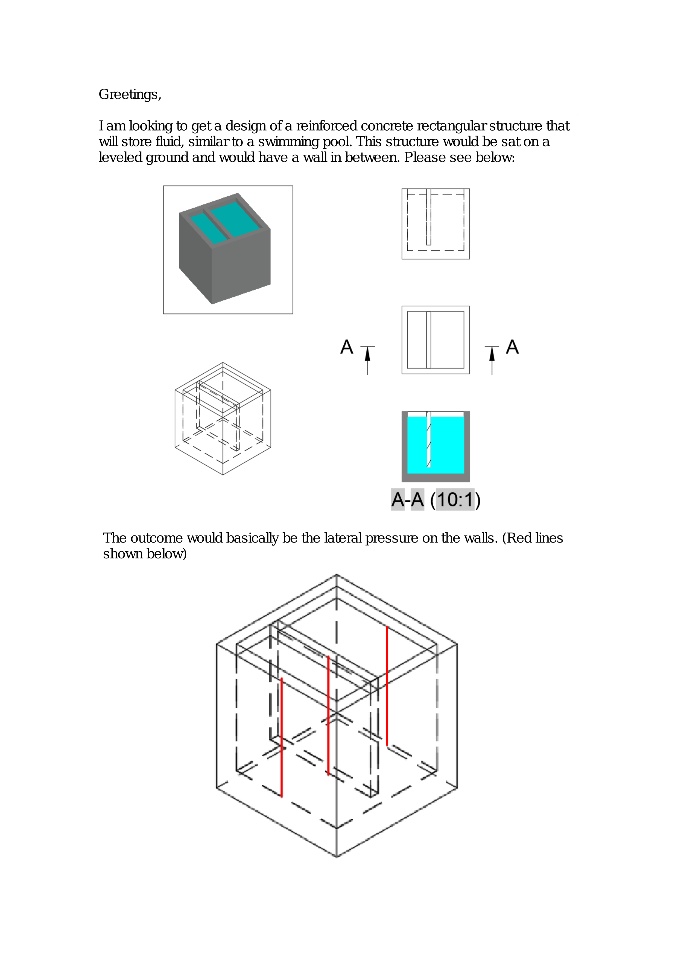 Greetings,

I am looking to get a design of a reinforced concrete rectangular structure that will store fluid, similar to a swimming pool. This structure would be sat on a leveled ground and would have a wall in between. Please see below:

A

A

A-A (10:1)

The outcome would basically be the lateral pressure on the walls. (Red lines shown below)