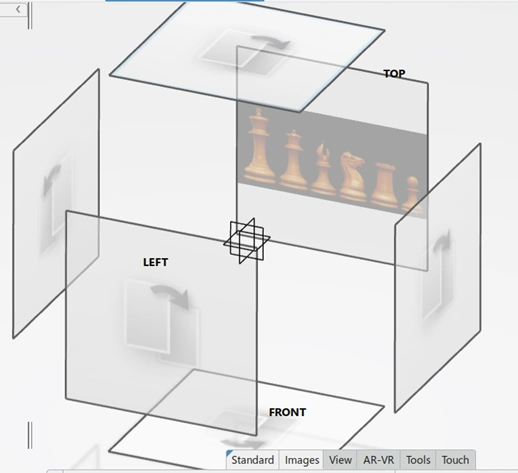 TOP

LEFT

FRONT

Standard Images View AR-VR Tools Touch