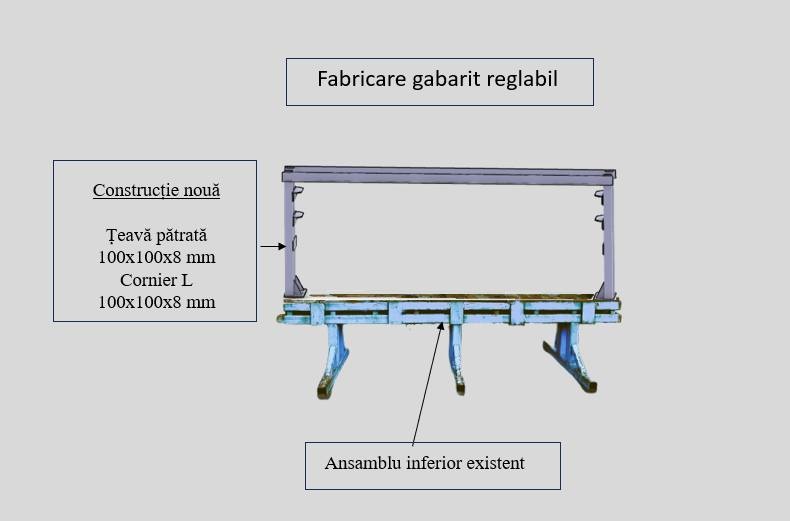 Fabricare gabarit reglabil

Construcție nouă

Țeavă pătrată
100x100x8 mm
Cornier L
100x100x8 mm

Ansamblu inferior existent